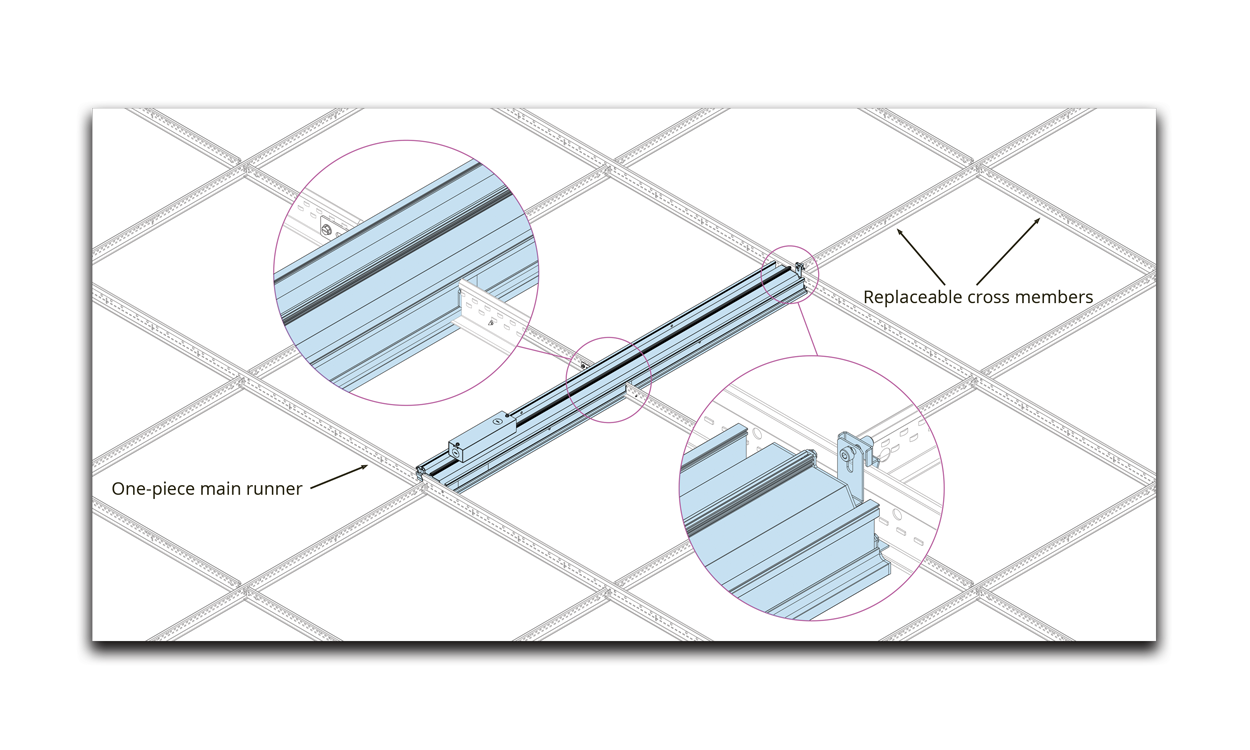 Replaceable cross members

One-piece main runner