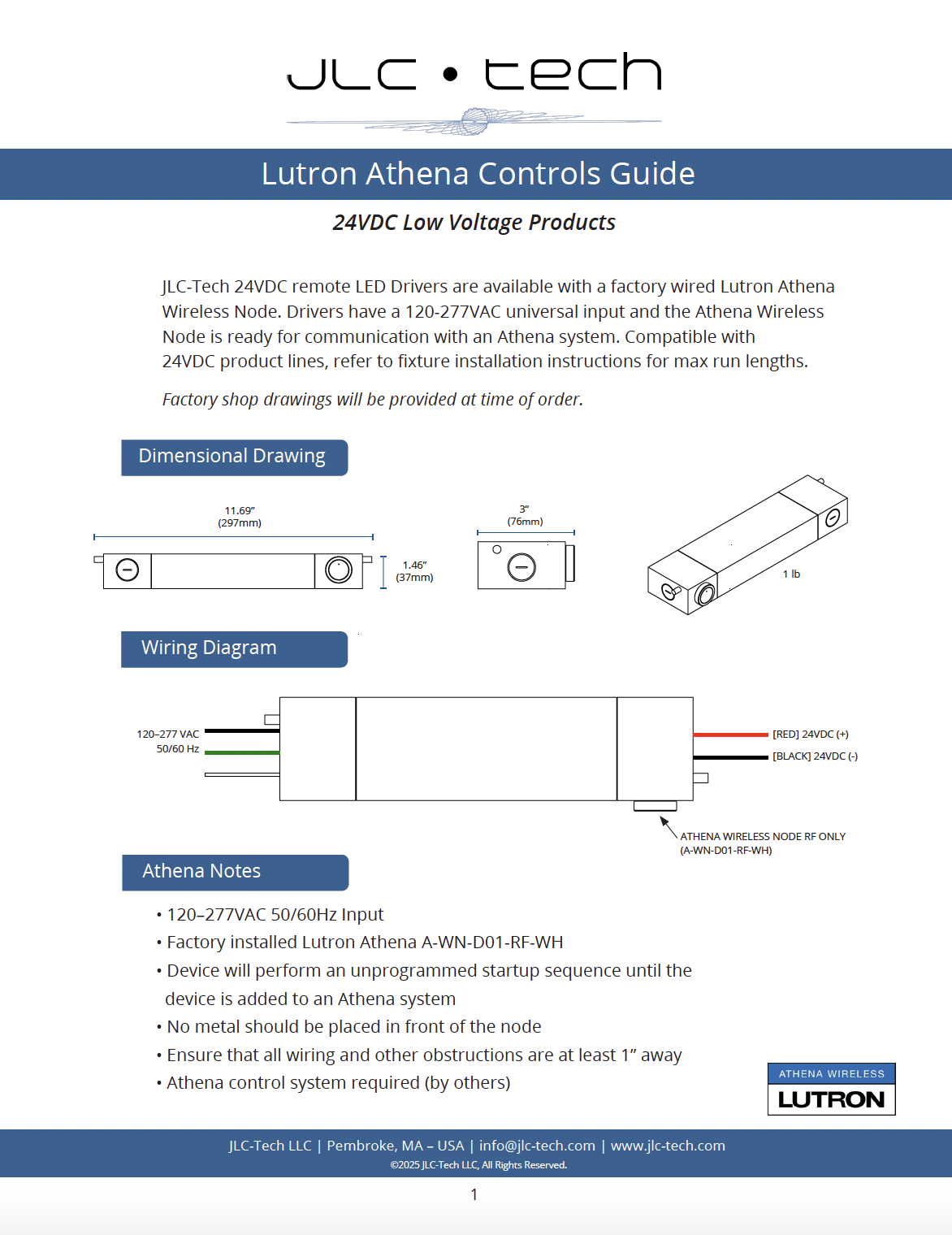 JLC • tech

Lutron Athena Controls Guide

24VDC Low Voltage Products

JLC-Tech 24VDC remote LED Drivers are available with a factory wired Lutron Athena Wireless Node. Drivers have a 120-277VAC universal input and the Athena Wireless Node is ready for communication with an Athena system. Compatible with 24VDC product lines, refer to fixture installation instructions for max run lengths.

Factory shop drawings will be provided at time of order.

Dimensional Drawing

11.69" (297mm)

1.46" (37mm)

3" (76mm)

1 lb

Wiring Diagram

120–277 VAC 50/60 Hz

[RED] 24VDC (+)

[BLACK] 24VDC (-)

ATHENA WIRELESS NODE RF ONLY (A-WN-D01-RF-WH)

Athena Notes

• 120–277VAC 50/60Hz Input
• Factory installed Lutron Athena A-WN-D01-RF-WH
• Device will perform an unprogrammed startup sequence until the device is added to an Athena system
• No metal should be placed in front of the node
• Ensure that all wiring and other obstructions are at least 1" away
• Athena control system required (by others)

ATHENA WIRELESS
LUTRON

JLC-Tech LLC | Pembroke, MA – USA | info@jlc-tech.com | www.jlc-tech.com
©2025 JLC-Tech LLC, All Rights Reserved.

1