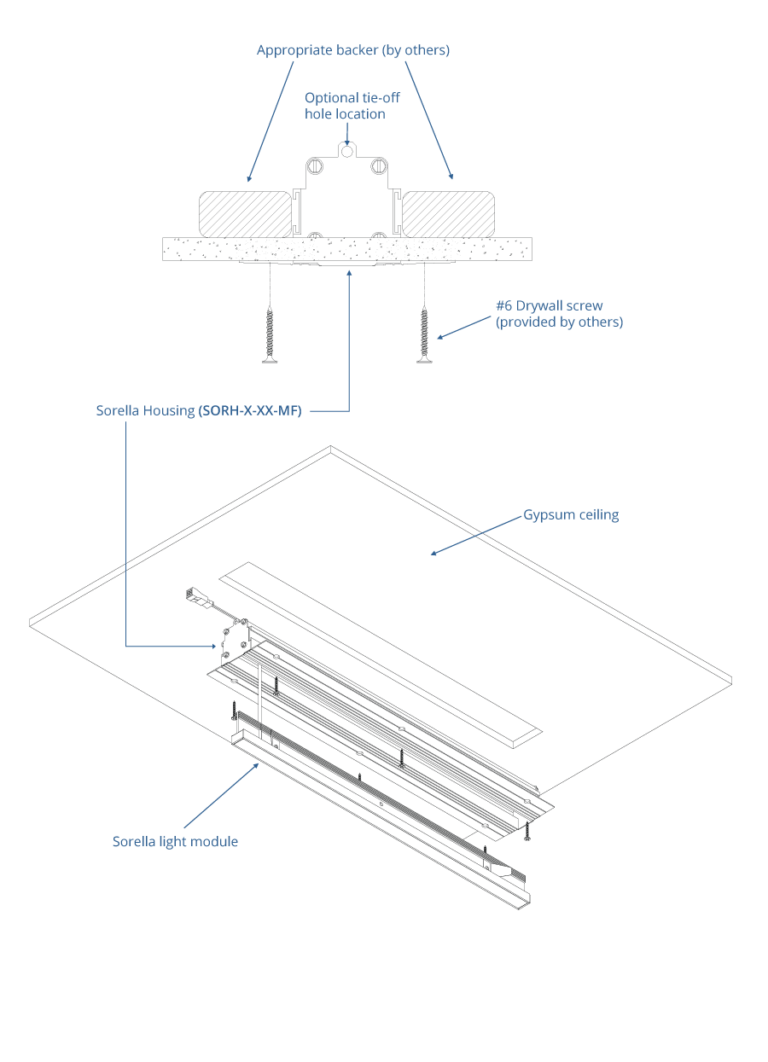 Appropriate backer (by others)

Optional tie-off hole location

#6 Drywall screw (provided by others)

Sorella Housing (SORH-X-XX-MF)

Gypsum ceiling

Sorella light module