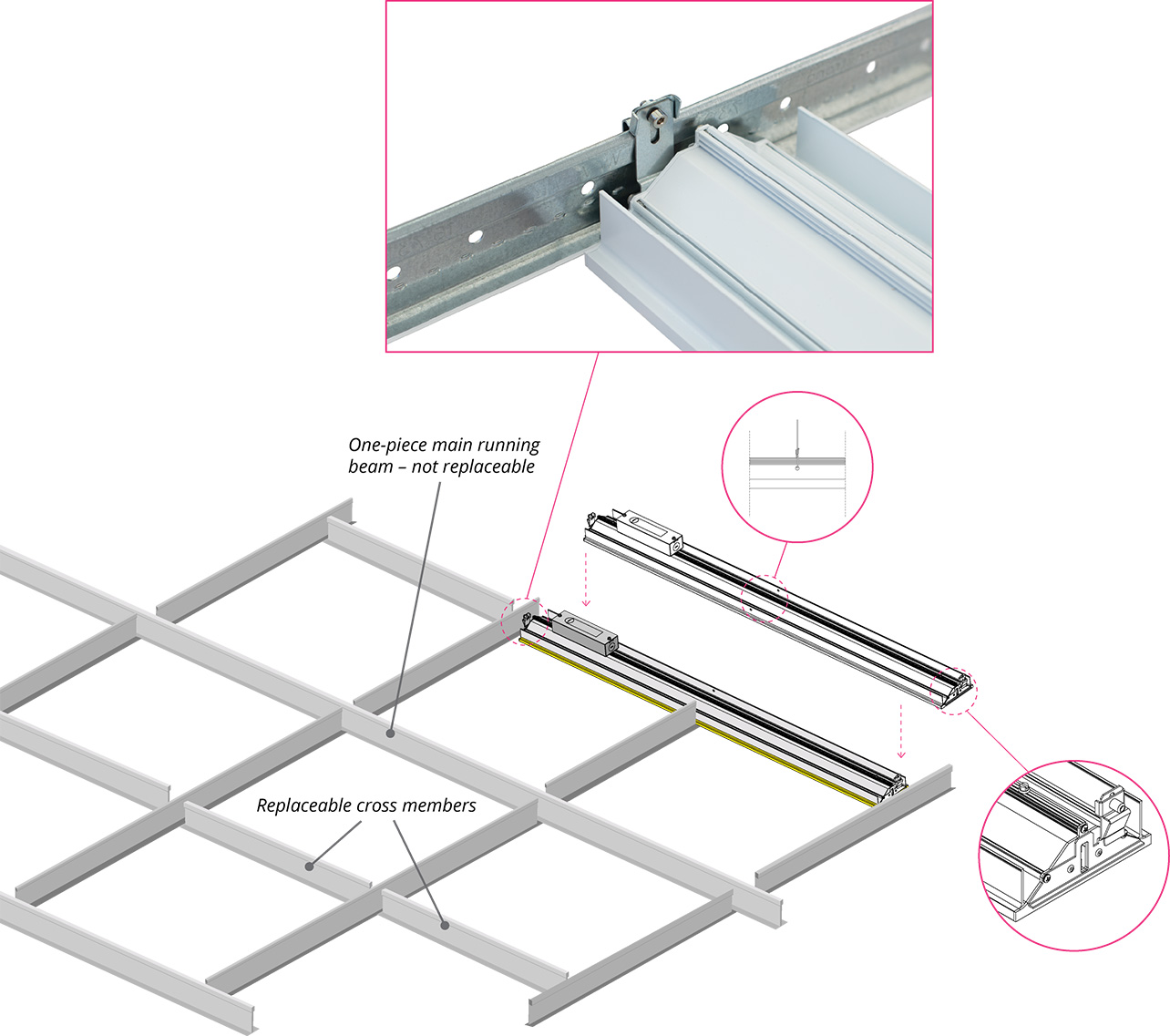 One-piece main running beam – not replaceable

Replaceable cross members