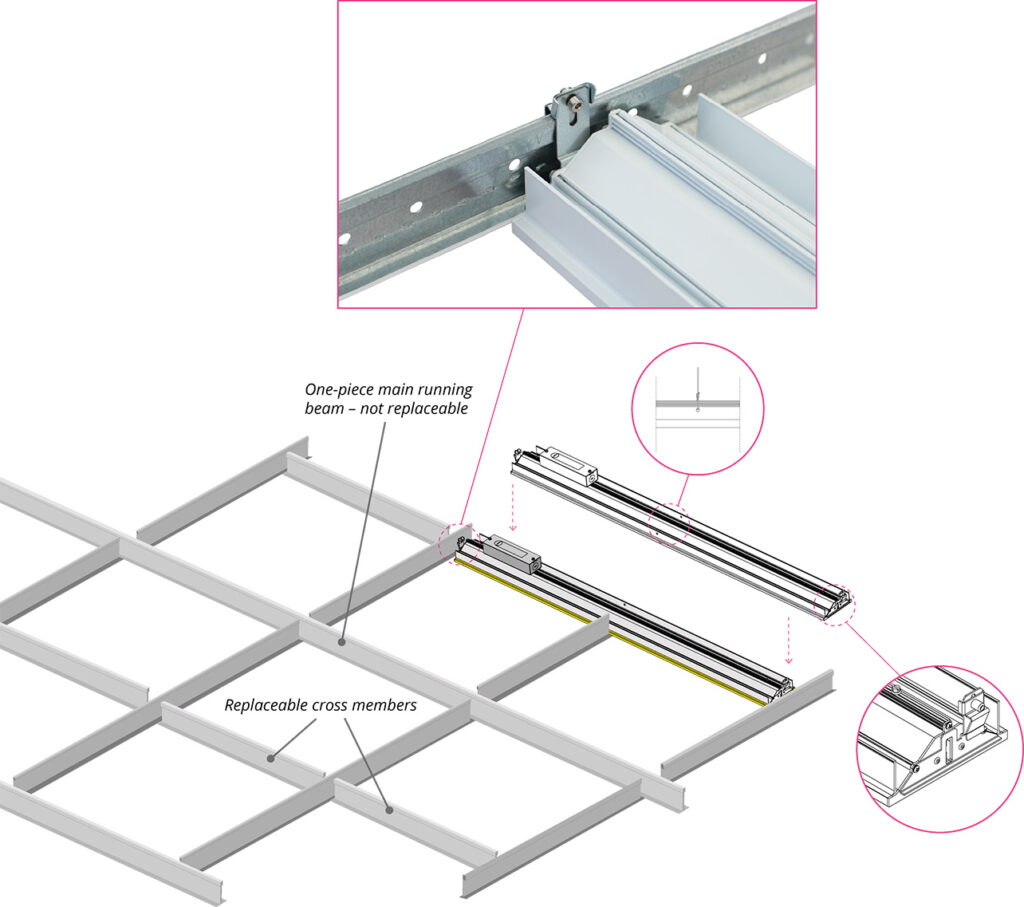 One-piece main running beam – not replaceable

Replaceable cross members