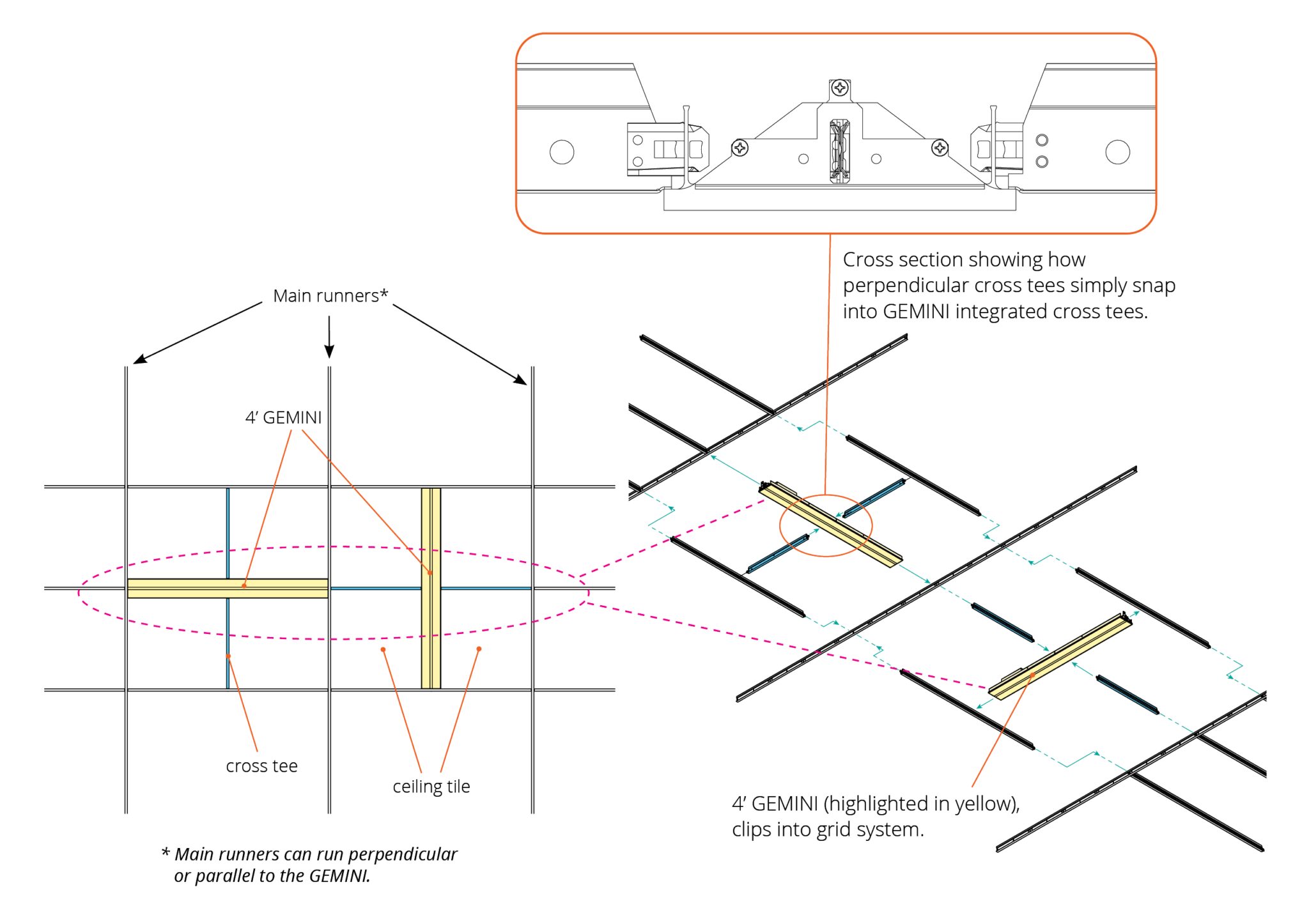 Cross section showing how perpendicular cross tees simply snap into GEMINI integrated cross tees.

Main runners*

4' GEMINI

cross tee

ceiling tile

4' GEMINI (highlighted in yellow), clips into grid system.

* Main runners can run perpendicular or parallel to the GEMINI.