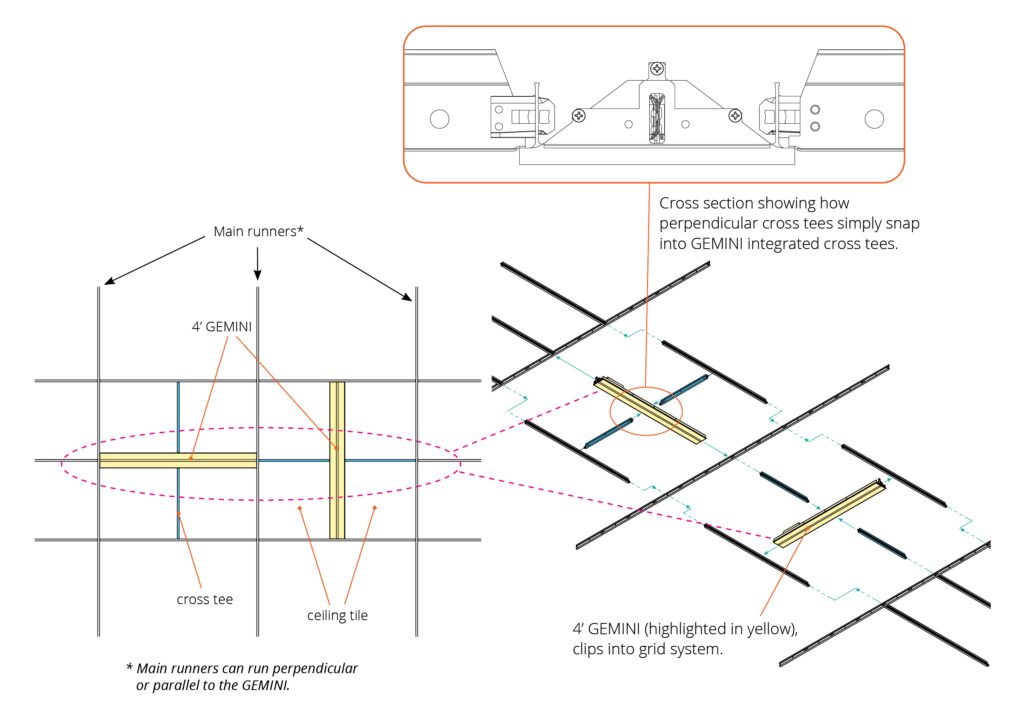 Cross section showing how perpendicular cross tees simply snap into GEMINI integrated cross tees.

Main runners*

4' GEMINI

cross tee

ceiling tile

4' GEMINI (highlighted in yellow), clips into grid system.

* Main runners can run perpendicular or parallel to the GEMINI.